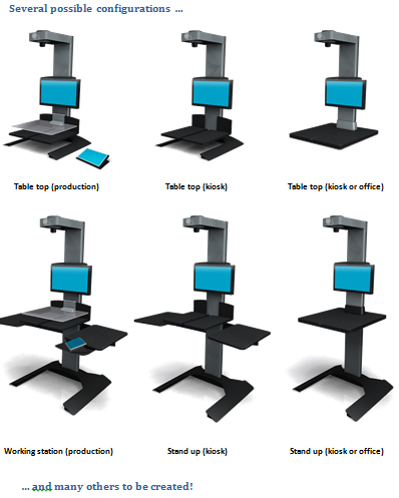 Several possible configurations ...

Table top (production)

Table top (kiosk)

Table top (kiosk or office)

Working station (production)

Stand up (kiosk)

Stand up (kiosk or office)

... and many others to be created!